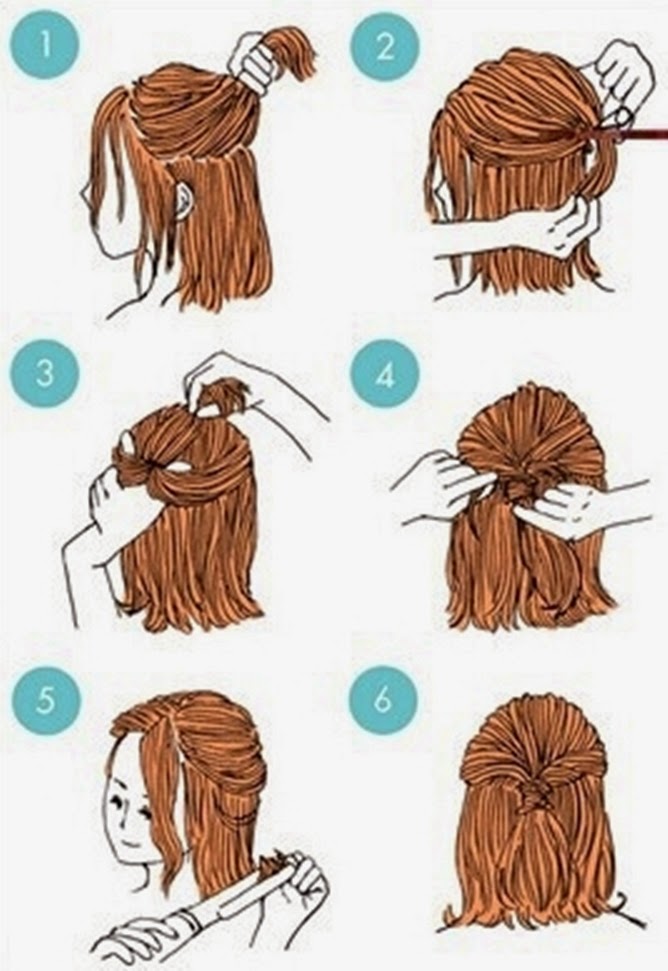 1

2

3

4

5

6